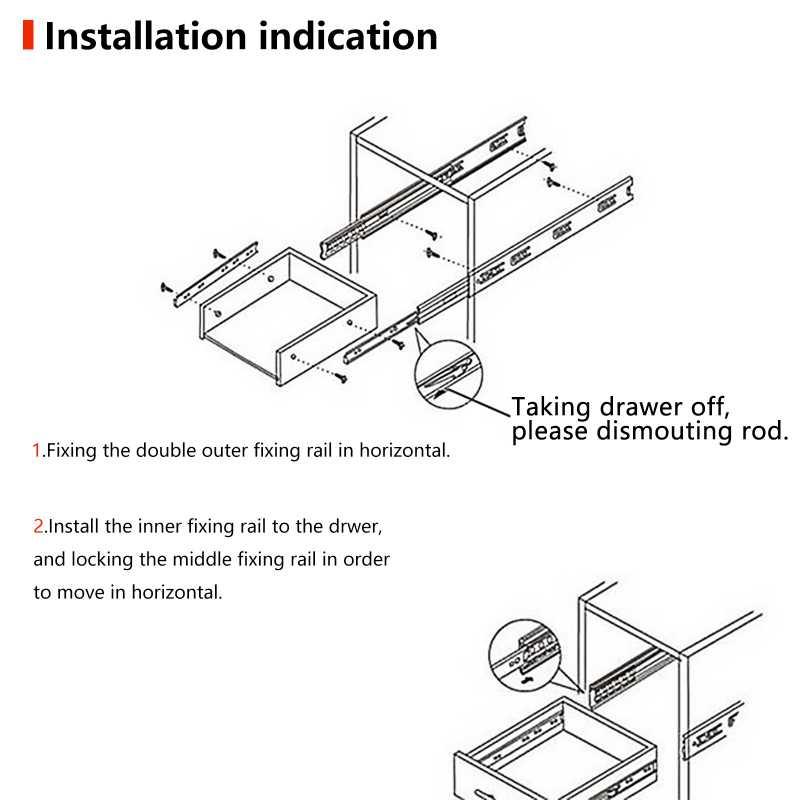 Installation indication

Taking drawer off, please dismouting rod.

1.Fixing the double outer fixing rail in horizontal.

2.Install the inner fixing rail to the drwer, and locking the middle fixing rail in order to move in horizontal.