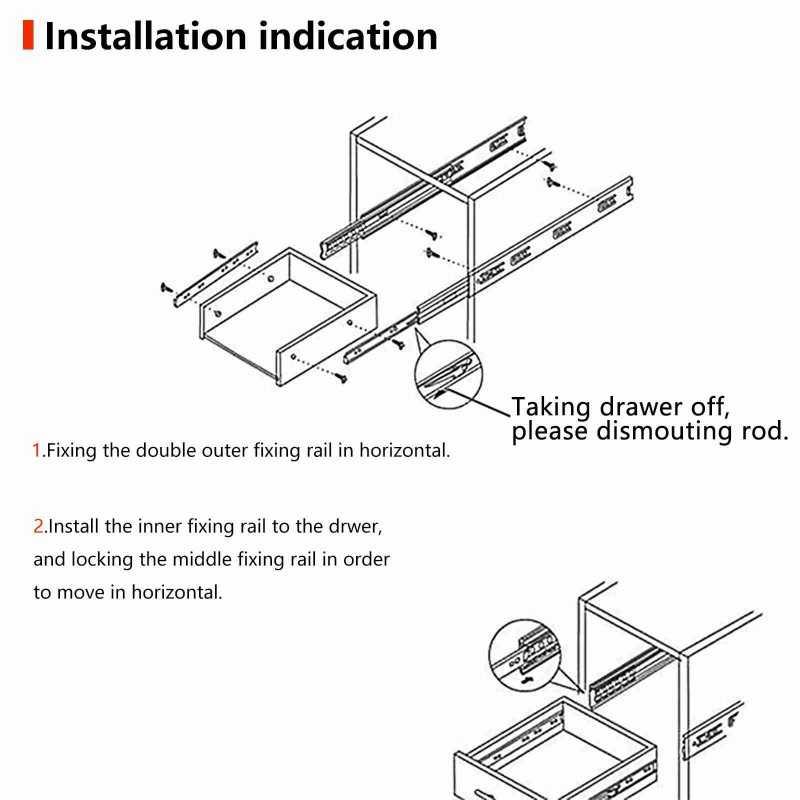 Installation indication

Taking drawer off, please dismouting rod.

1.Fixing the double outer fixing rail in horizontal.

2.Install the inner fixing rail to the drwer, and locking the middle fixing rail in order to move in horizontal.