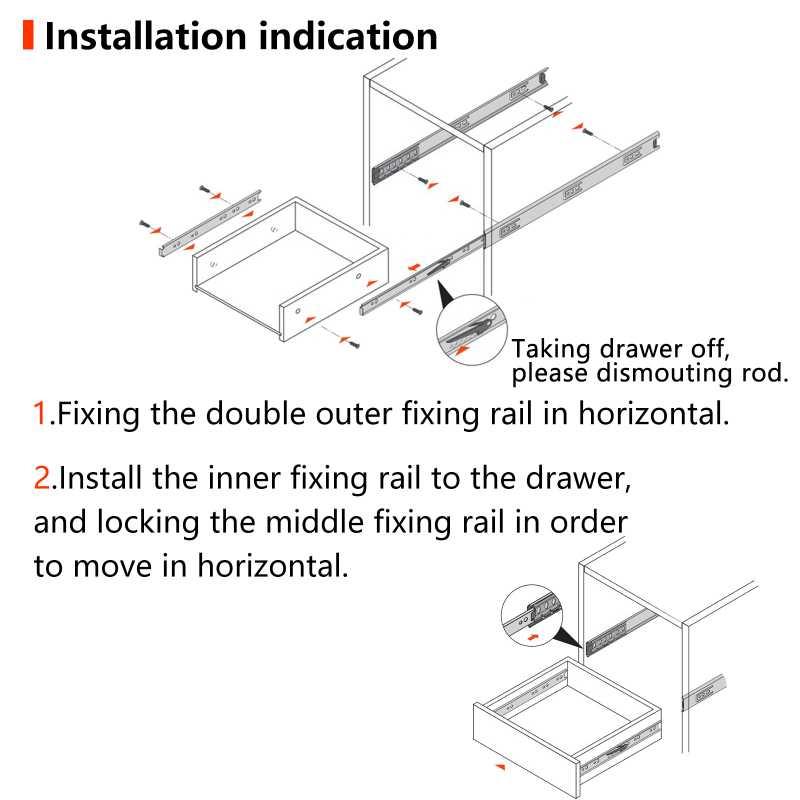 Installation indication

Taking drawer off, please dismouting rod.

1.Fixing the double outer fixing rail in horizontal.

2.Install the inner fixing rail to the drawer, and locking the middle fixing rail in order to move in horizontal.