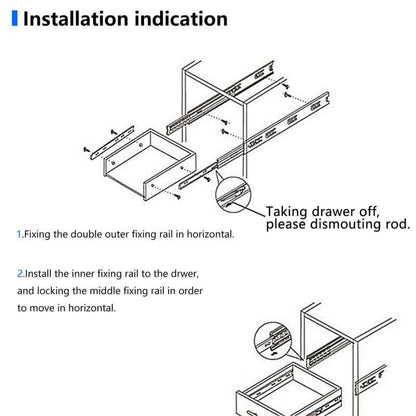 Installation indication

Taking drawer off, please dismouting rod.

1.Fixing the double outer fixing rail in horizontal.

2.Install the inner fixing rail to the drwer, and locking the middle fixing rail in order to move in horizontal.