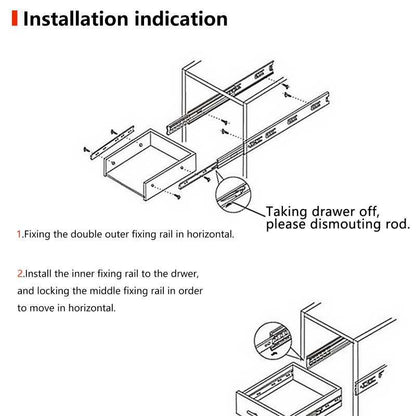 Installation indication

Taking drawer off, please dismouting rod.

1.Fixing the double outer fixing rail in horizontal.

2.Install the inner fixing rail to the drwer, and locking the middle fixing rail in order to move in horizontal.