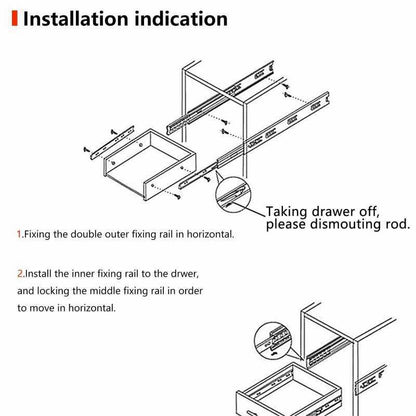 Installation indication

Taking drawer off, please dismouting rod.

1.Fixing the double outer fixing rail in horizontal.

2.Install the inner fixing rail to the drwer, and locking the middle fixing rail in order to move in horizontal.