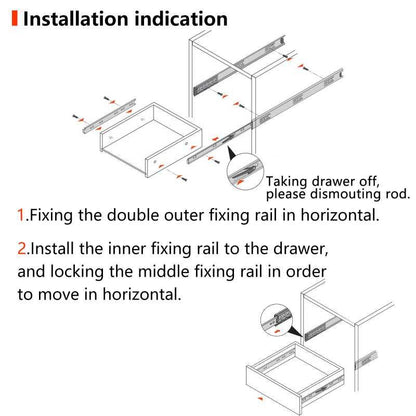 Installation indication

Taking drawer off, please dismouting rod.

1.Fixing the double outer fixing rail in horizontal.

2.Install the inner fixing rail to the drawer, and locking the middle fixing rail in order to move in horizontal.